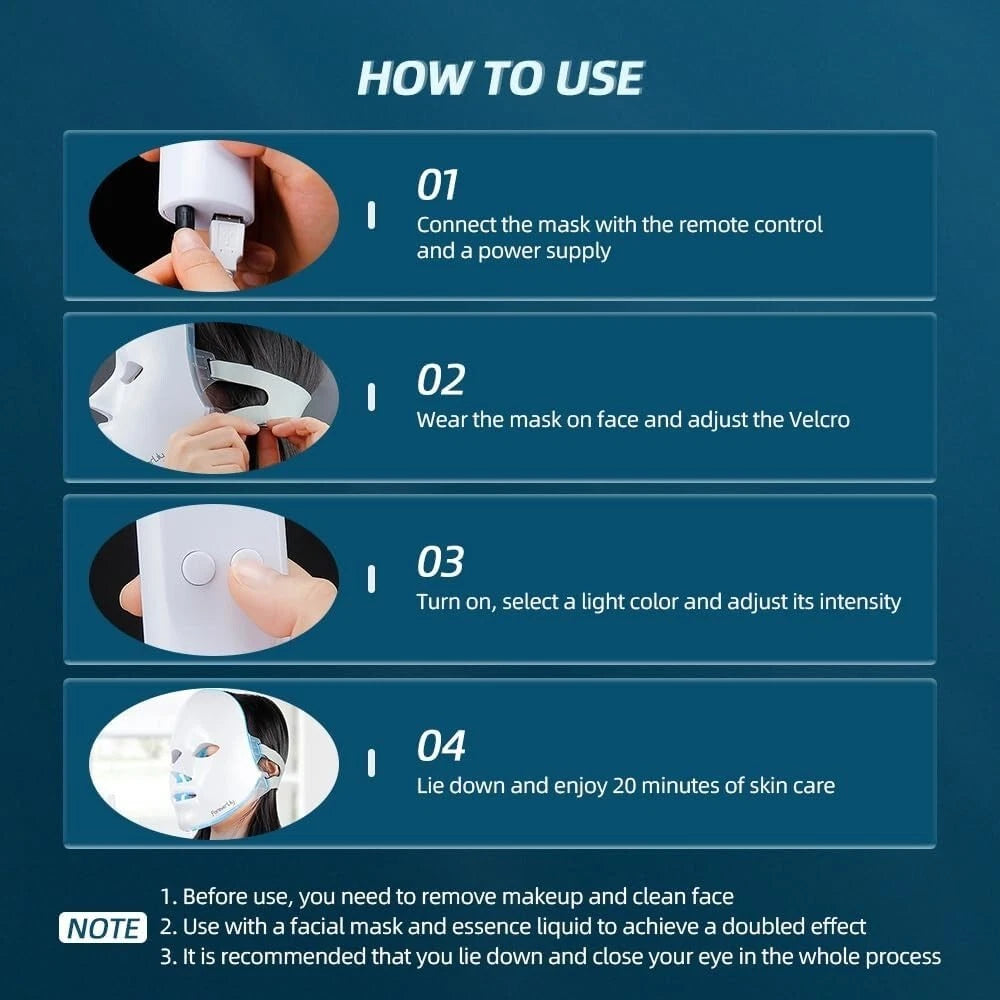 HOW TO USE

01
Connect the mask with the remote control and a power supply

02
Wear the mask on face and adjust the Velcro

03
Turn on, select a light color and adjust its intensity

04
Lie down and enjoy 20 minutes of skin care

NOTE
1. Before use, you need to remove makeup and clean face
2. Use with a facial mask and essence liquid to achieve a doubled effect
3. It is recommended that you lie down and close your eye in the whole process